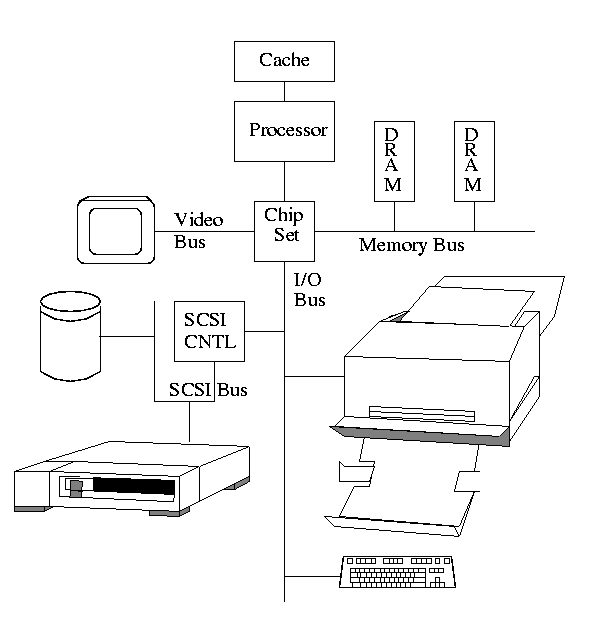 Cache

Processor

DRAM

DRAM

Video Bus

Chip Set

Memory Bus

I/O Bus

SCSI CNTL

SCSI Bus