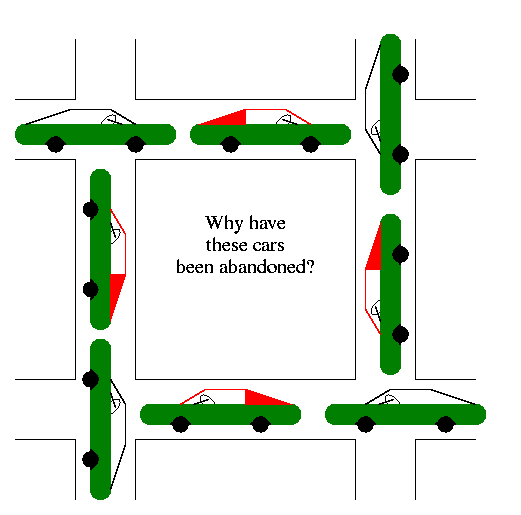 Why have these cars been abandoned?